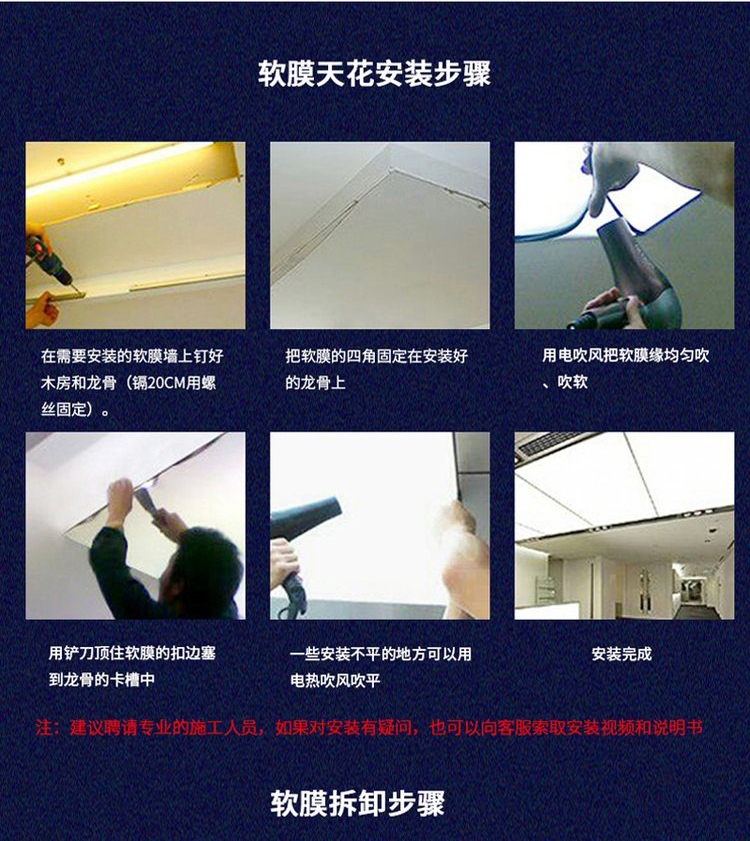 软膜天花安装步骤

在需要安装的软膜墙上钉好木房和龙骨（镉20CM用螺丝固定）。

把软膜的四角固定在安装好的龙骨上

用电吹风把软膜缘均匀吹、吹软

用铲刀顶住软膜的扣边塞到龙骨的卡槽中

一些安装不平的地方可以用电热吹风吹平

安装完成

注：建议聘请专业的施工人员，如果对安装有疑问，也可以向客服索取安装视频和说明书

软膜拆卸步骤